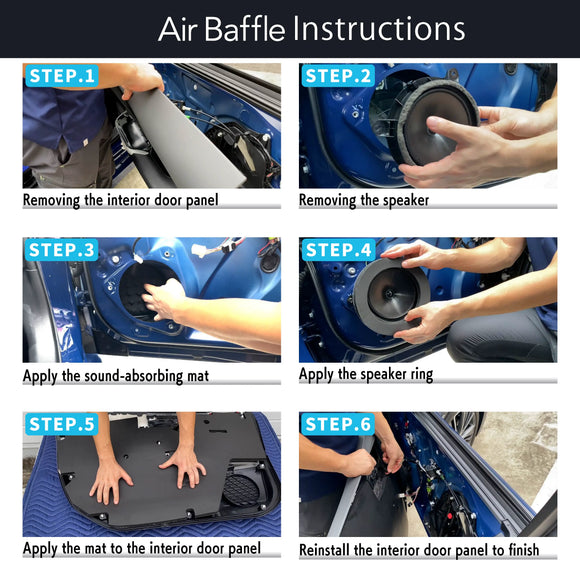 Air Baffle Instructions

STEP.1
Removing the interior door panel

STEP.2
Removing the speaker

STEP.3
Apply the sound-absorbing mat

STEP.4
Apply the speaker ring

STEP.5
Apply the mat to the interior door panel

STEP.6
Reinstall the interior door panel to finish