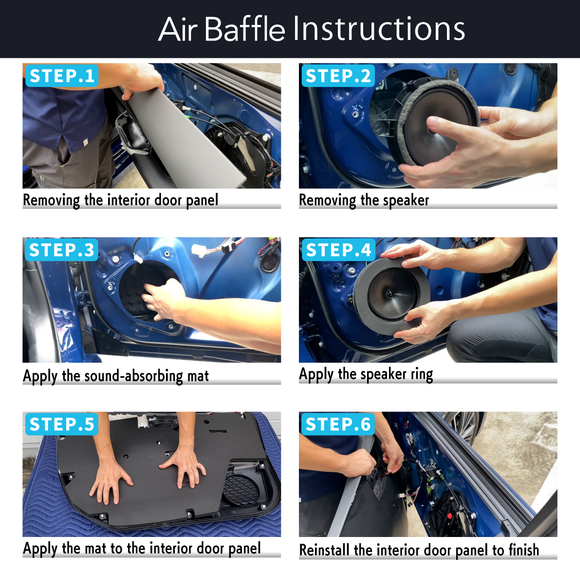 Air Baffle Instructions

STEP.1
Removing the interior door panel

STEP.2
Removing the speaker

STEP.3
Apply the sound-absorbing mat

STEP.4
Apply the speaker ring

STEP.5
Apply the mat to the interior door panel

STEP.6
Reinstall the interior door panel to finish