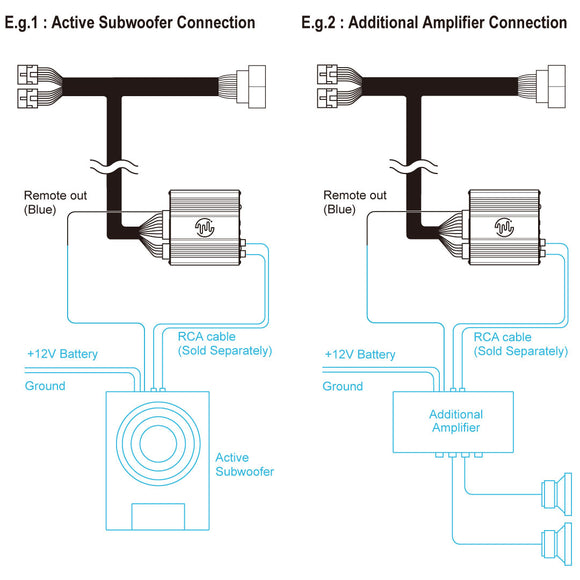 E.g.1 : Active Subwoofer Connection

Remote out
(Blue)

RCA cable
(Sold Separately)

+12V Battery

Ground

Active
Subwoofer

E.g.2 : Additional Amplifier Connection

Remote out
(Blue)

RCA cable
(Sold Separately)

+12V Battery

Ground

Additional
Amplifier