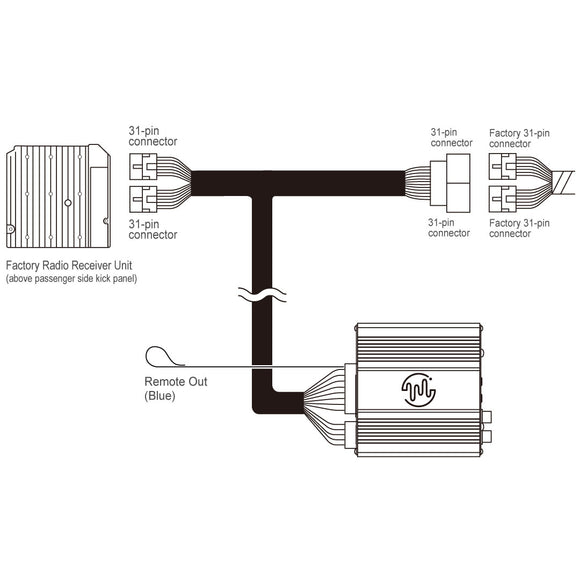 31-pin connector

31-pin connector

Factory Radio Receiver Unit
(above passenger side kick panel)

31-pin connector

31-pin connector

Factory 31-pin connector

Factory 31-pin connector

Remote Out
(Blue)