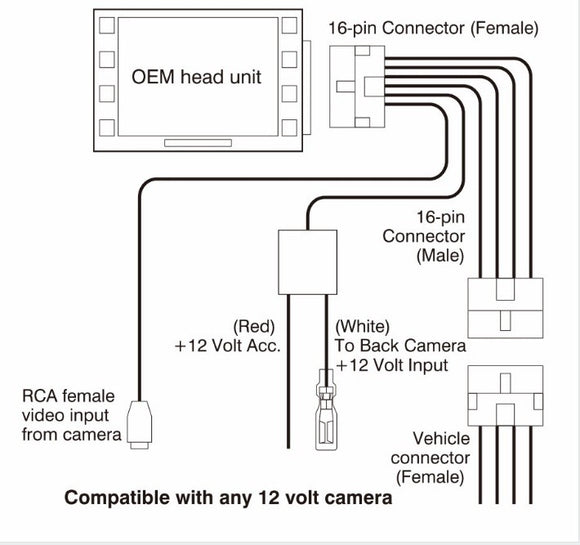 OEM head unit

16-pin Connector (Female)

16-pin Connector (Male)

(Red) +12 Volt Acc.

(White) To Back Camera +12 Volt Input

RCA female video input from camera

Vehicle connector (Female)

Compatible with any 12 volt camera