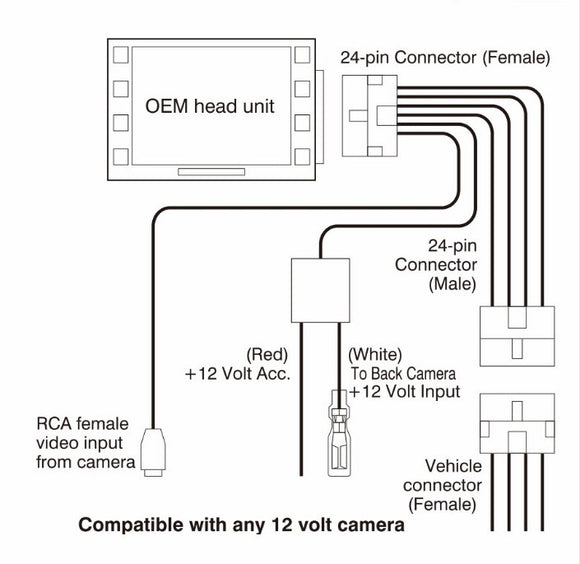 OEM head unit

24-pin Connector (Female)

24-pin Connector (Male)

(Red)
+12 Volt Acc.

(White)
To Back Camera
+12 Volt Input

RCA female video input from camera

Vehicle connector (Female)

Compatible with any 12 volt camera