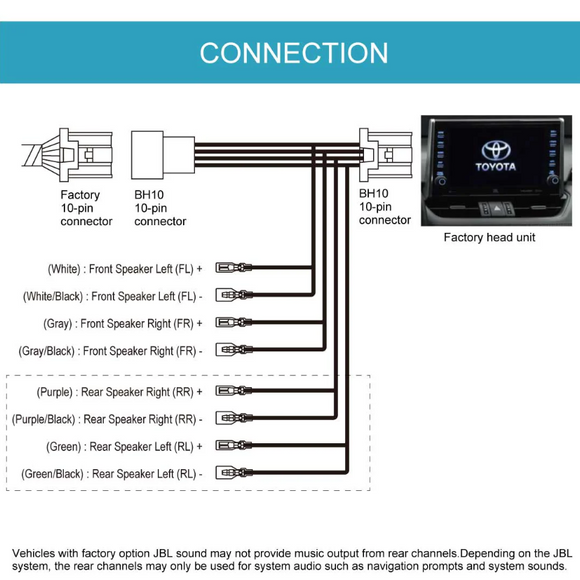 CONNECTION

Factory 10-pin connector

BH10 10-pin connector

BH10 10-pin connector

TOYOTA

Factory head unit

(White) : Front Speaker Left (FL) +

(White/Black) : Front Speaker Left (FL) -

(Gray) : Front Speaker Right (FR) +

(Gray/Black) : Front Speaker Right (FR) -

(Purple) : Rear Speaker Right (RR) +

(Purple/Black) : Rear Speaker Right (RR) -

(Green) : Rear Speaker Left (RL) +

(Green/Black) : Rear Speaker Left (RL) -

Vehicles with factory option JBL sound may not provide music output from rear channels.Depending on the JBL system, the rear channels may only be used for system audio such as navigation prompts and system sounds.