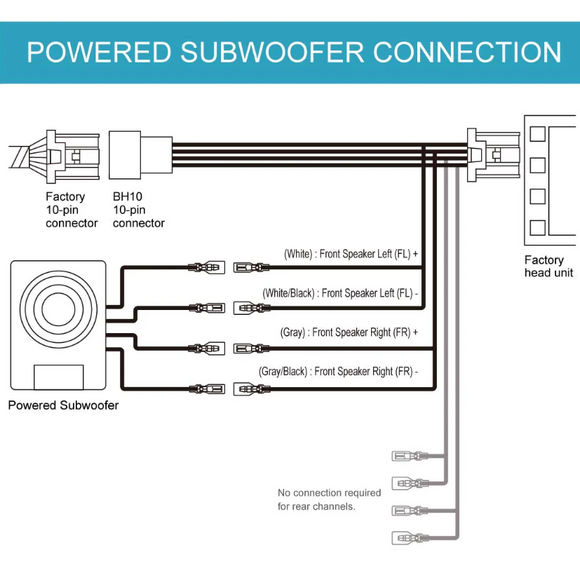 POWERED SUBWOOFER CONNECTION

Factory 10-pin connector

BH10 10-pin connector

Factory head unit

(White) : Front Speaker Left (FL) +

(White/Black) : Front Speaker Left (FL) -

(Gray) : Front Speaker Right (FR) +

(Gray/Black) : Front Speaker Right (FR) -

Powered Subwoofer

No connection required for rear channels.