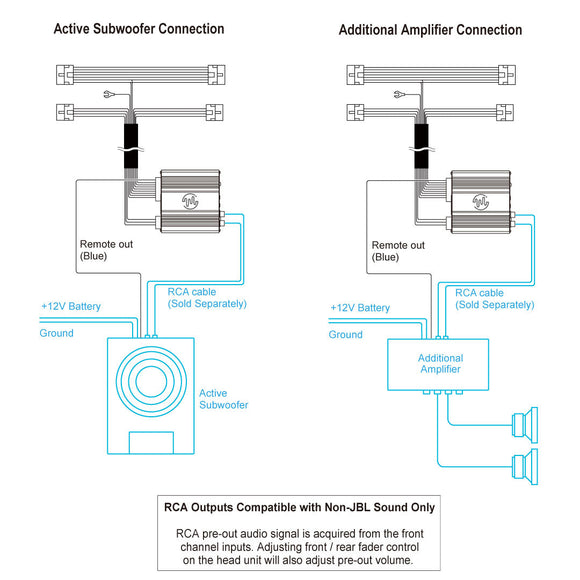 Active Subwoofer Connection

Remote out (Blue)

RCA cable (Sold Separately)

+12V Battery

Ground

Active Subwoofer

Additional Amplifier Connection

Remote out (Blue)

RCA cable (Sold Separately)

+12V Battery

Ground

Additional Amplifier

RCA Outputs Compatible with Non-JBL Sound Only

RCA pre-out audio signal is acquired from the front channel inputs. Adjusting front / rear fader control on the head unit will also adjust pre-out volume.