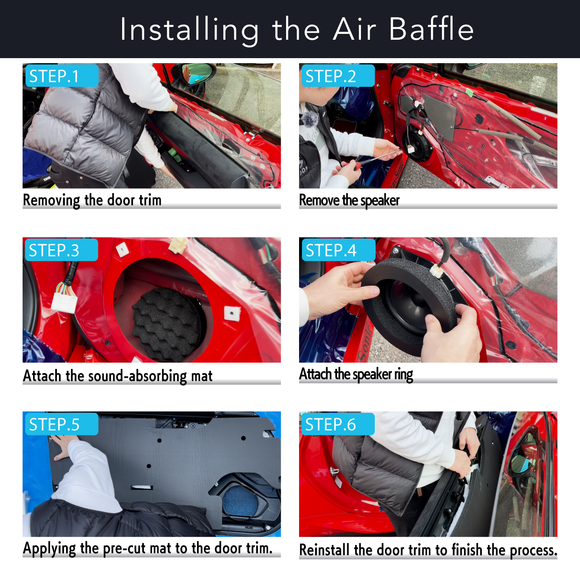 Installing the Air Baffle

STEP.1
Removing the door trim

STEP.2
Remove the speaker

STEP.3
Attach the sound-absorbing mat

STEP.4
Attach the speaker ring

STEP.5
Applying the pre-cut mat to the door trim.

STEP.6
Reinstall the door trim to finish the process.